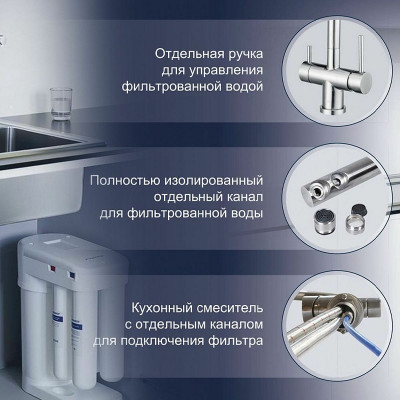 Отдельная ручка для управления фильтрованной водой

Полностью изолированный отдельный канал для фильтрованной воды

Кухонный смеситель с отдельным каналом для подключения фильтра