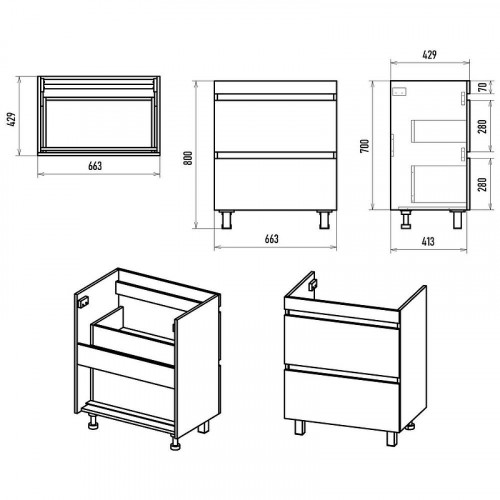 429
663
800
663
429
70
280
700
280
413