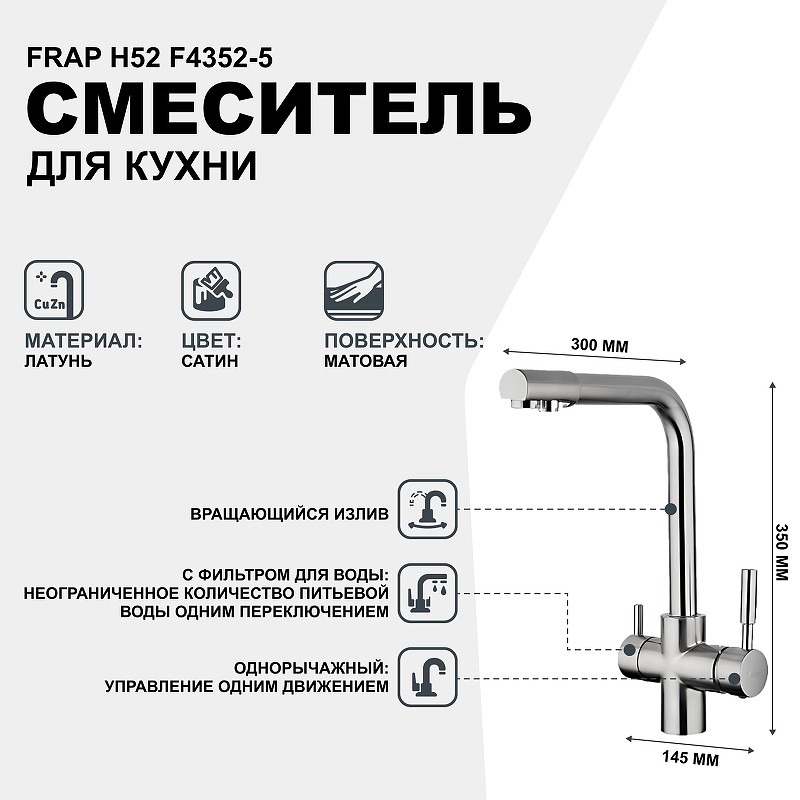 FRAP H52 F4352-5
СМЕСИТЕЛЬ
ДЛЯ КУХНИ

CuZn

МАТЕРИАЛ:
ЛАТУНЬ

ЦВЕТ:
САТИН

ПОВЕРХНОСТЬ:
МАТОВАЯ

300 ММ

350 ММ

145 ММ

ВРАЩАЮЩИЙСЯ ИЗЛИВ

С ФИЛЬТРОМ ДЛЯ ВОДЫ:
НЕОГРАНИЧЕННОЕ КОЛИЧЕСТВО ПИТЬЕВОЙ ВОДЫ ОДНИМ ПЕРЕКЛЮЧЕНИЕМ

ОДНОРЫЧАЖНЫЙ:
УПРАВЛЕНИЕ ОДНИМ ДВИЖЕНИЕМ