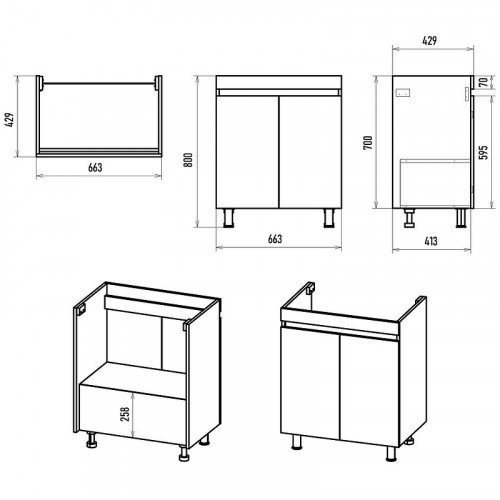 429
663
800
663
429
70
700
595
413
258