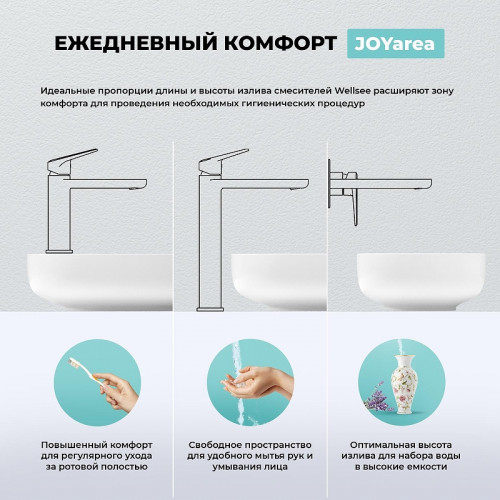 ЕЖЕДНЕВНЫЙ КОМФОРТ JOYarea

Идеальные пропорции длины и высоты излива смесителей Wellsee расширяют зону комфорта для проведения необходимых гигиенических процедур

Повышенный комфорт для регулярного ухода за ротовой полостью

Свободное пространство для удобного мытья рук и умывания лица

Оптимальная высота излива для набора воды в высокие емкости