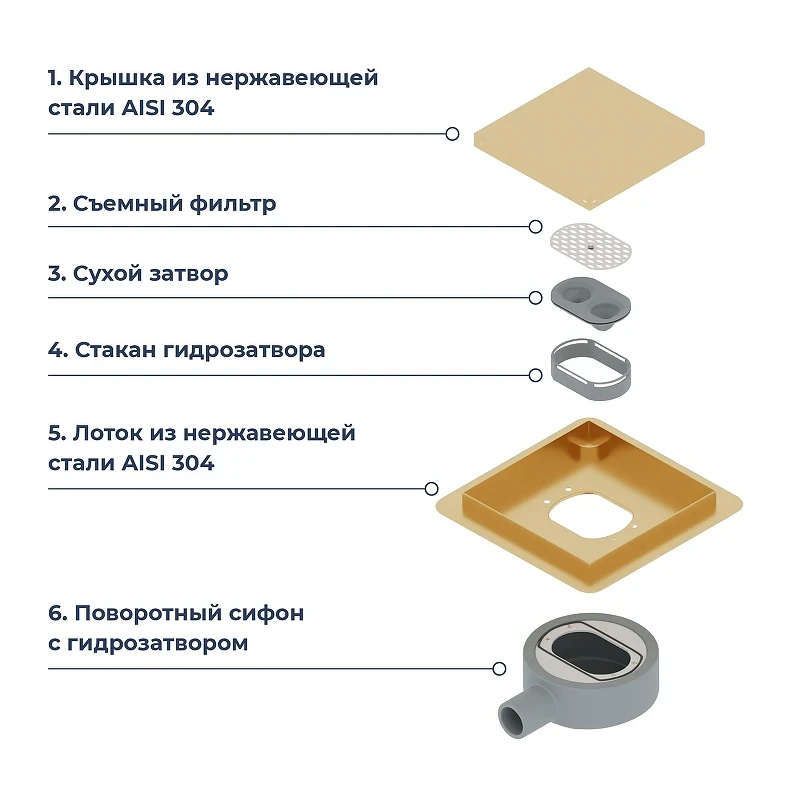 1. Крышка из нержавеющей стали AISI 304

2. Съемный фильтр

3. Сухой затвор

4. Стакан гидрозатвора

5. Лоток из нержавеющей стали AISI 304

6. Поворотный сифон с гидрозатвором