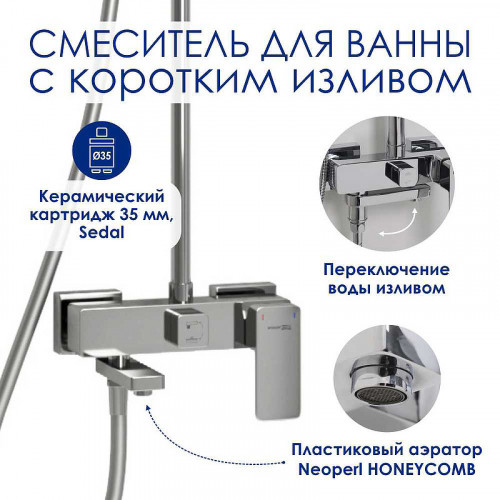 СМЕСИТЕЛЬ ДЛЯ ВАННЫ С КОРОТКИМ ИЗЛИВОМ

Ø35

Керамический картридж 35 мм, Sedal

Переключение воды изливом

Пластиковый аэратор Neoperl HONEYCOMB