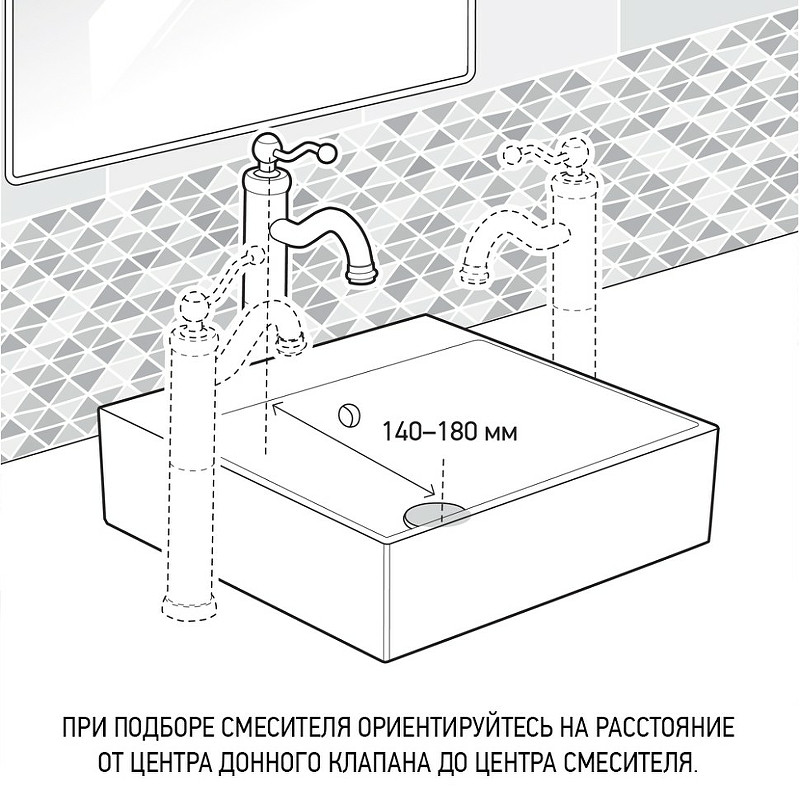 140–180 мм

ПРИ ПОДБОРЕ СМЕСИТЕЛЯ ОРИЕНТИРУЙТЕСЬ НА РАССТОЯНИЕ ОТ ЦЕНТРА ДОННОГО КЛАПАНА ДО ЦЕНТРА СМЕСИТЕЛЯ.