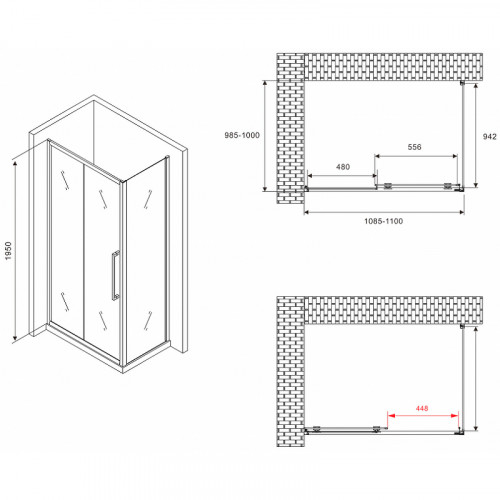 1950

985-1000

942

556

480

1085-1100

448