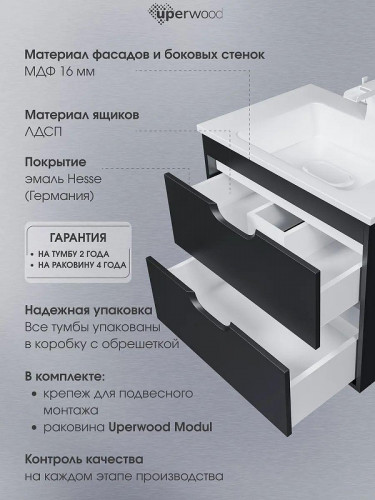 uperwood

Материал фасадов и боковых стенок
МДФ 16 мм

Материал ящиков
ЛДСП

Покрытие
эмаль Hesse (Германия)

ГАРАНТИЯ
• НА ТУМБУ 2 ГОДА
• НА РАКОВИНУ 4 ГОДА

Надежная упаковка
Все тумбы упакованы в коробку с обрешеткой

В комплекте:
• крепеж для подвесного монтажа
• раковина Uperwood Modul

Контроль качества
на каждом этапе производства