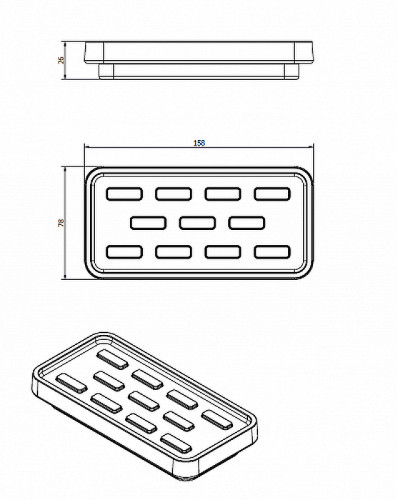 26

158

78