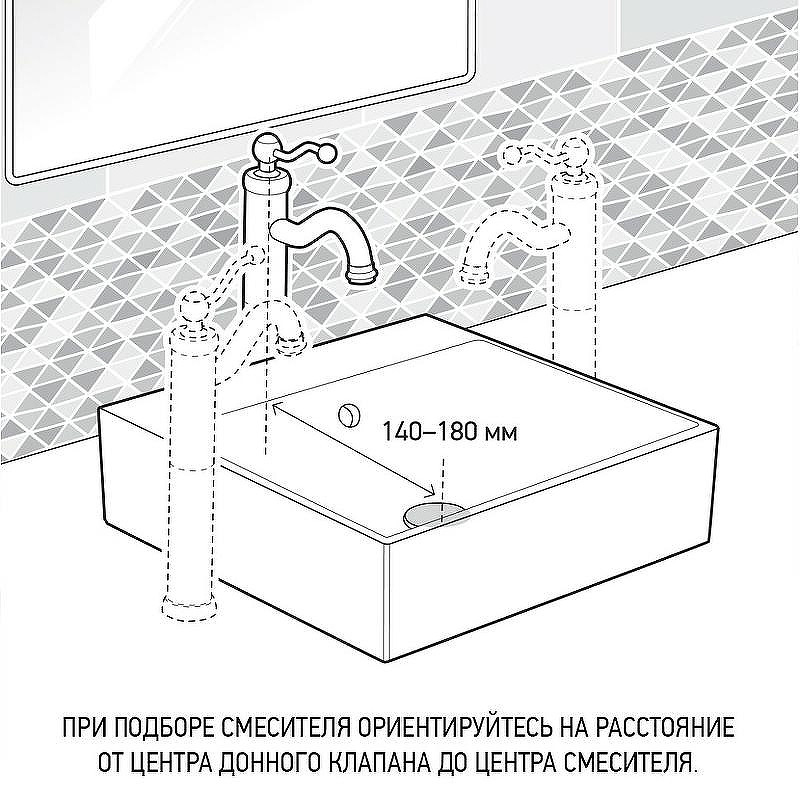 140–180 мм

ПРИ ПОДБОРЕ СМЕСИТЕЛЯ ОРИЕНТИРУЙТЕСЬ НА РАССТОЯНИЕ ОТ ЦЕНТРА ДОННОГО КЛАПАНА ДО ЦЕНТРА СМЕСИТЕЛЯ.