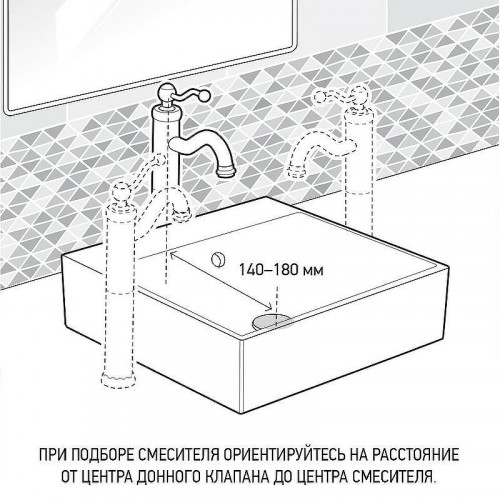 140–180 мм

ПРИ ПОДБОРЕ СМЕСИТЕЛЯ ОРИЕНТИРУЙТЕСЬ НА РАССТОЯНИЕ ОТ ЦЕНТРА ДОННОГО КЛАПАНА ДО ЦЕНТРА СМЕСИТЕЛЯ.