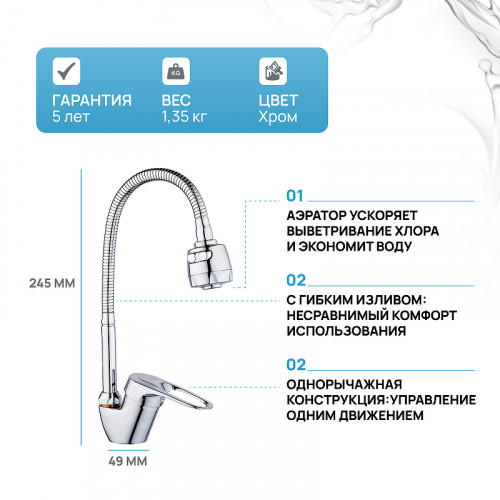 KG

ГАРАНТИЯ
5 лет

ВЕС
1,35 кг

ЦВЕТ
Хром

245 ММ

49 ММ

01
АЭРАТОР УСКОРЯЕТ ВЫВЕТРИВАНИЕ ХЛОРА И ЭКОНОМИТ ВОДУ

02
С ГИБКИМ ИЗЛИВОМ: НЕСРАВНИМЫЙ КОМФОРТ ИСПОЛЬЗОВАНИЯ

02
ОДНОРЫЧАЖНАЯ КОНСТРУКЦИЯ:УПРАВЛЕНИЕ ОДНИМ ДВИЖЕНИЕМ