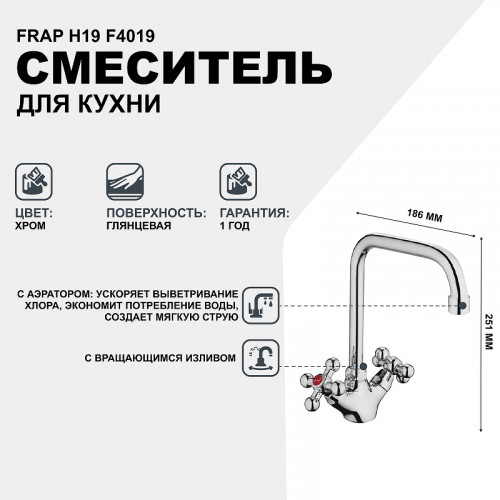 FRAP H19 F4019
СМЕСИТЕЛЬ
ДЛЯ КУХНИ

ЦВЕТ:
ХРОМ

ПОВЕРХНОСТЬ:
ГЛЯНЦЕВАЯ

ГАРАНТИЯ:
1 ГОД

186 ММ

251 ММ

С АЭРАТОРОМ: УСКОРЯЕТ ВЫВЕТРИВАНИЕ ХЛОРА, ЭКОНОМИТ ПОТРЕБЛЕНИЕ ВОДЫ, СОЗДАЕТ МЯГКУЮ СТРУЮ

С ВРАЩАЮЩИМСЯ ИЗЛИВОМ