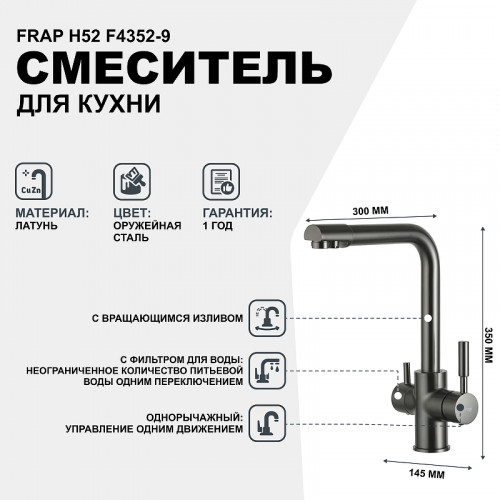 FRAP H52 F4352-9
СМЕСИТЕЛЬ
ДЛЯ КУХНИ

CuZn

МАТЕРИАЛ:
ЛАТУНЬ

ЦВЕТ:
ОРУЖЕЙНАЯ СТАЛЬ

ГАРАНТИЯ:
1 ГОД

300 ММ

350 ММ

145 ММ

С ВРАЩАЮЩИМСЯ ИЗЛИВОМ

С ФИЛЬТРОМ ДЛЯ ВОДЫ:
НЕОГРАНИЧЕННОЕ КОЛИЧЕСТВО ПИТЬЕВОЙ ВОДЫ ОДНИМ ПЕРЕКЛЮЧЕНИЕМ

ОДНОРЫЧАЖНЫЙ:
УПРАВЛЕНИЕ ОДНИМ ДВИЖЕНИЕМ