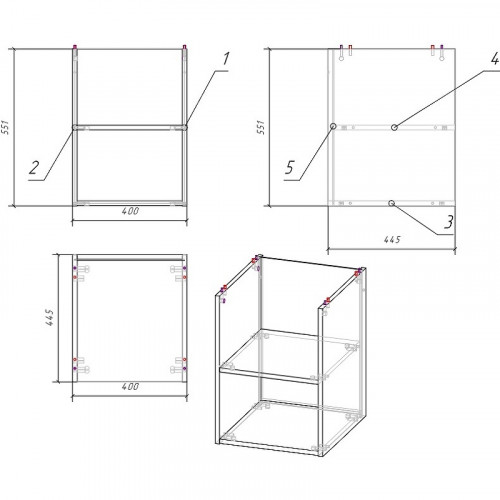 551
1
2
400
551
4
5
3
445
445
400