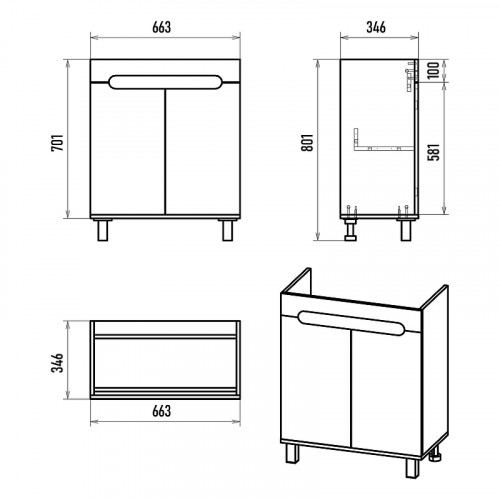 663

701

346

801

100

581

346

663