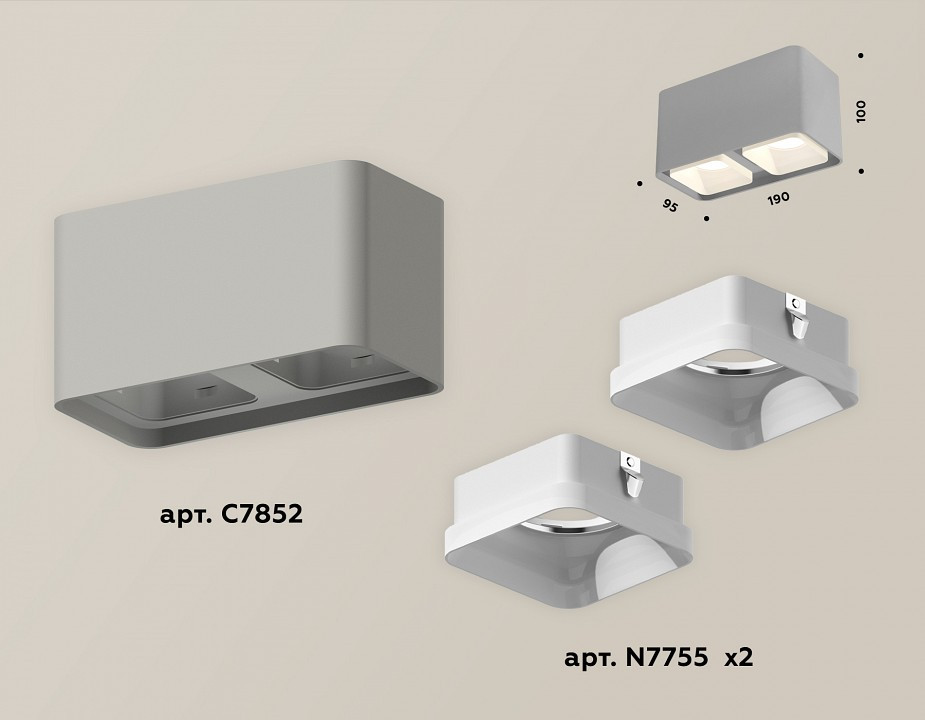 100

95

190

арт. C7852

арт. N7755 x2