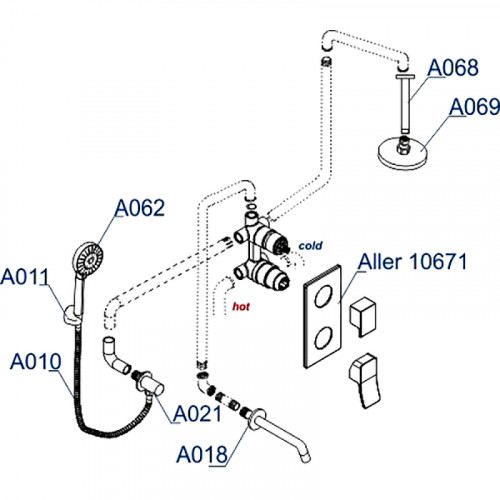 A068
A069
A062
cold
Aller 10671
A011
hot
A010
A021
A018