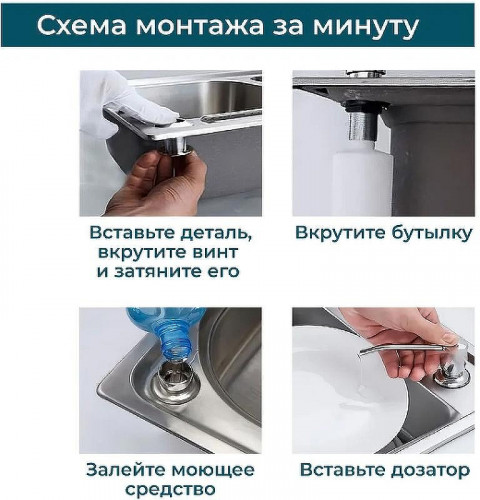 Схема монтажа за минуту

Вставьте деталь, вкрутите винт и затяните его

Вкрутите бутылку

Залейте моющее средство

Вставьте дозатор