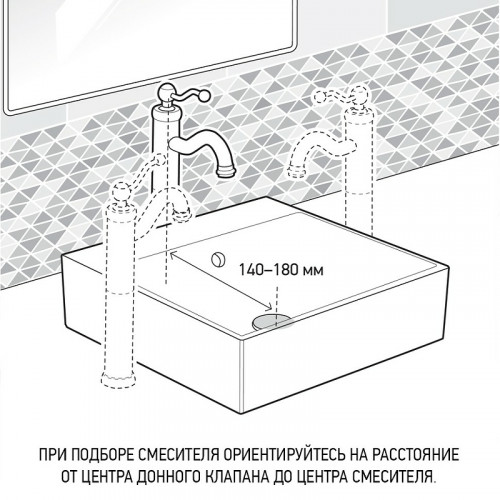 140–180 мм

ПРИ ПОДБОРЕ СМЕСИТЕЛЯ ОРИЕНТИРУЙТЕСЬ НА РАССТОЯНИЕ ОТ ЦЕНТРА ДОННОГО КЛАПАНА ДО ЦЕНТРА СМЕСИТЕЛЯ.