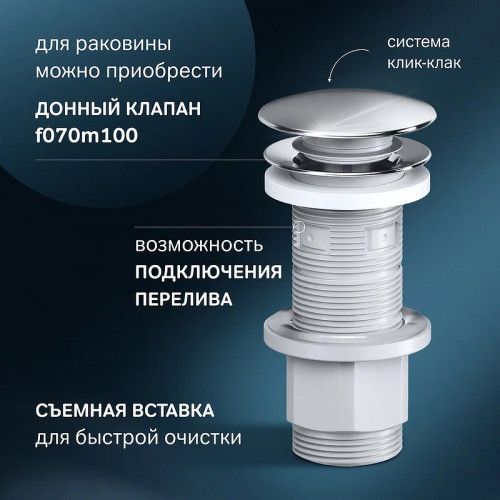 для раковины можно приобрести

ДОННЫЙ КЛАПАН f070m100

система клик-клак

возможность ПОДКЛЮЧЕНИЯ ПЕРЕЛИВА

СЪЕМНАЯ ВСТАВКА для быстрой очистки