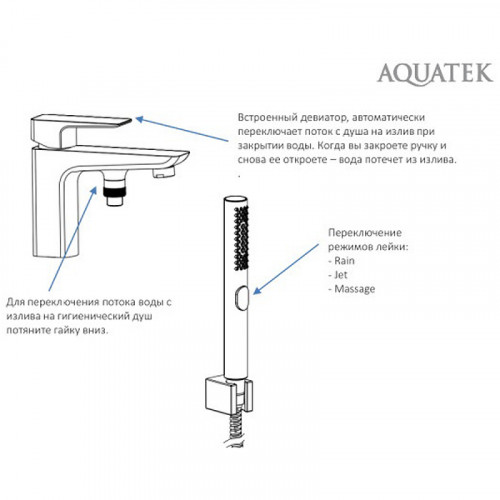 AQUATEK

Встроенный девиатор, автоматически переключает поток с душа на излив при закрытии воды. Когда вы закроете ручку и снова ее откроете – вода потечет из излива.
.

Переключение режимов лейки:
- Rain
- Jet
- Massage

Для переключения потока воды с излива на гигиенический душ потяните гайку вниз.