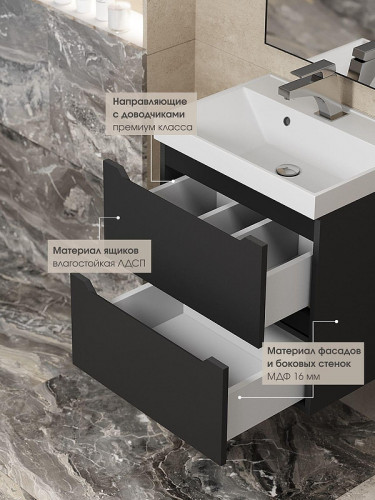 Направляющие с доводчиками премиум класса

Материал ящиков влагостойкая ЛДСП

Материал фасадов и боковых стенок МДФ 16 мм