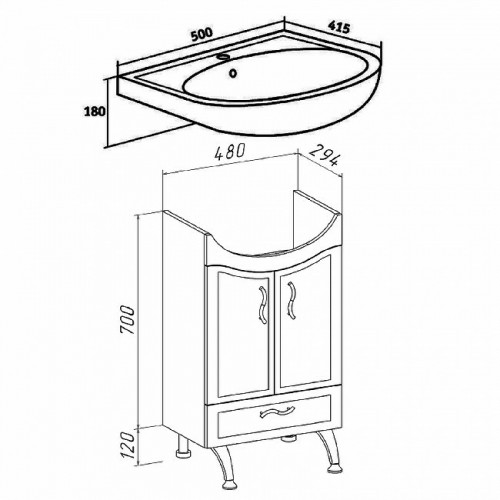 500
415
180
480
294
700
120