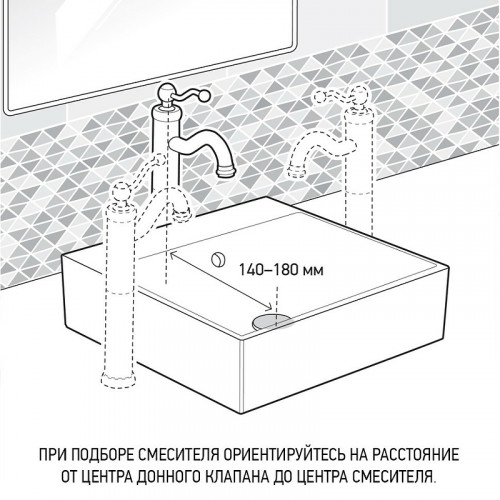 140–180 мм

ПРИ ПОДБОРЕ СМЕСИТЕЛЯ ОРИЕНТИРУЙТЕСЬ НА РАССТОЯНИЕ ОТ ЦЕНТРА ДОННОГО КЛАПАНА ДО ЦЕНТРА СМЕСИТЕЛЯ.