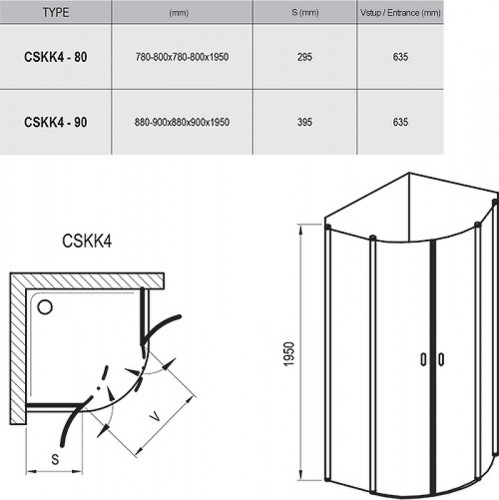 | TYPE | (mm) | S (mm) | Vstup / Entrance (mm) |
|---|---|---|---|
| CSKK4 - 80 | 780-800x780-800x1950 | 295 | 635 |
| CSKK4 - 90 | 880-900x880x900x1950 | 395 | 635 |

CSKK4

V

S

1950