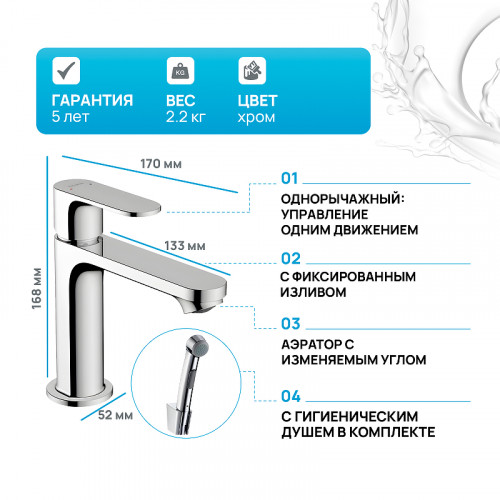 KG

ГАРАНТИЯ
5 лет

ВЕС
2.2 кг

ЦВЕТ
хром

170 мм

133 мм

168 мм

52 мм

01
ОДНОРЫЧАЖНЫЙ: УПРАВЛЕНИЕ ОДНИМ ДВИЖЕНИЕМ

02
С ФИКСИРОВАННЫМ ИЗЛИВОМ

03
АЭРАТОР С ИЗМЕНЯЕМЫМ УГЛОМ

04
С ГИГИЕНИЧЕСКИМ ДУШЕМ В КОМПЛЕКТЕ