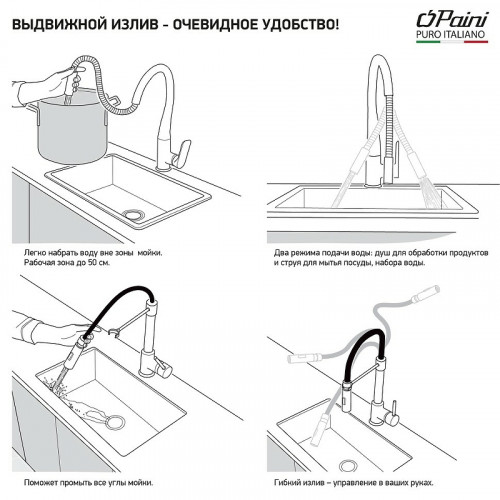 ВЫДВИЖНОЙ ИЗЛИВ – ОЧЕВИДНОЕ УДОБСТВО!

Paini
PURO ITALIANO

Легко набрать воду вне зоны мойки. Рабочая зона до 50 см.

Два режима подачи воды: душ для обработки продуктов и струя для мытья посуды, набора воды.

Поможет промыть все углы мойки.

Гибкий излив – управление в ваших руках.