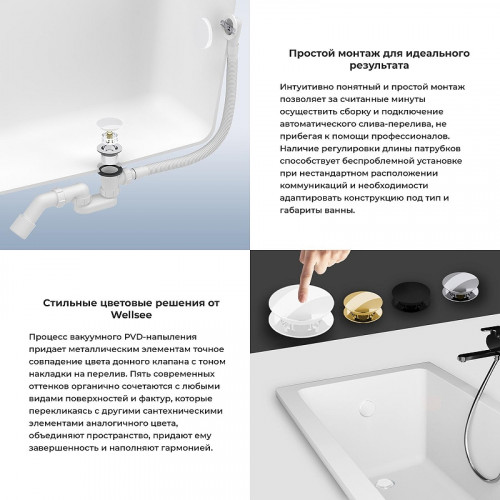 Простой монтаж для идеального результата

Интуитивно понятный и простой монтаж позволяет за считанные минуты осуществить сборку и подключение автоматического слива-перелива, не прибегая к помощи профессионалов. Наличие регулировки длины патрубков способствует беспроблемной установке при нестандартном расположении коммуникаций и необходимости адаптировать конструкцию под тип и габариты ванны.

Стильные цветовые решения от Wellsee

Процесс вакуумного PVD-напыления придает металлическим элементам точное совпадение цвета донного клапана с тоном накладки на перелив. Пять современных оттенков органично сочетаются с любыми видами поверхностей и фактур, которые перекликаясь с другими сантехническими элементами аналогичного цвета, объединяют пространство, придают ему завершенность и наполняют гармонией.