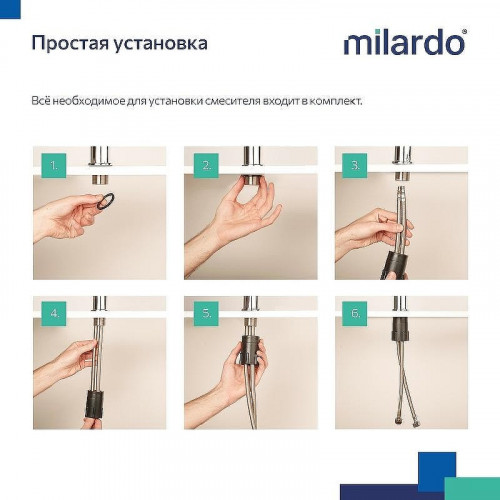 Простая установка

milardo®

Всё необходимое для установки смесителя входит в комплект.

1.

2.

3.

4.

5.

6.