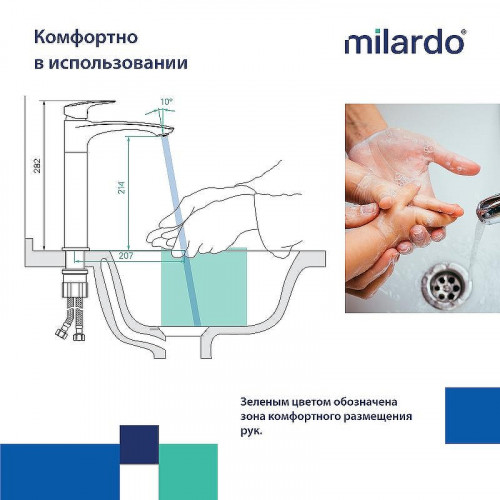 Комфортно в использовании

milardo®

10°

282

214

207

Зеленым цветом обозначена зона комфортного размещения рук.