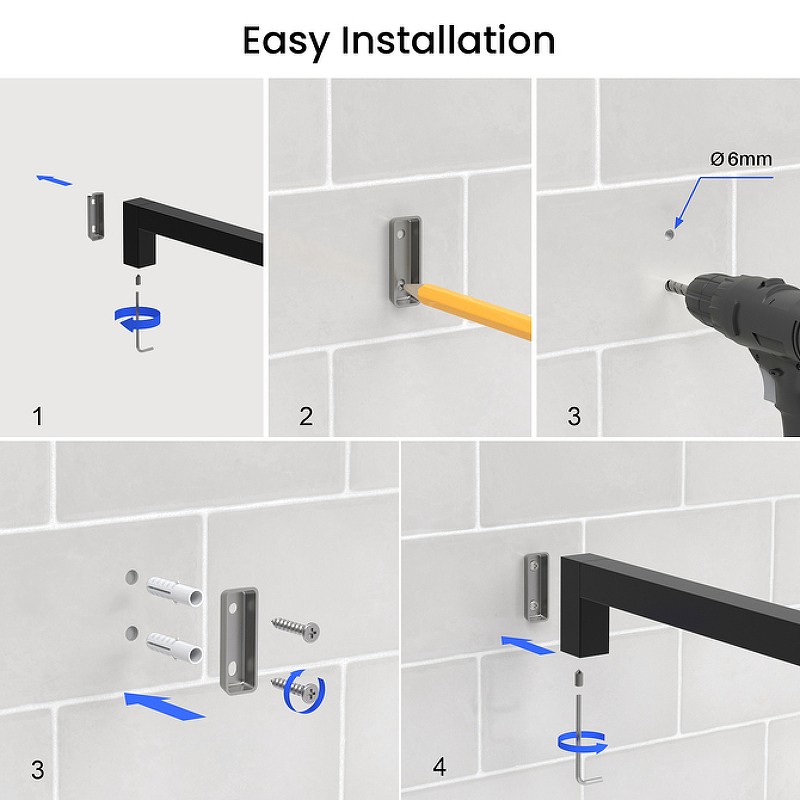 Easy Installation

1

2

Ø 6mm

3

3

4