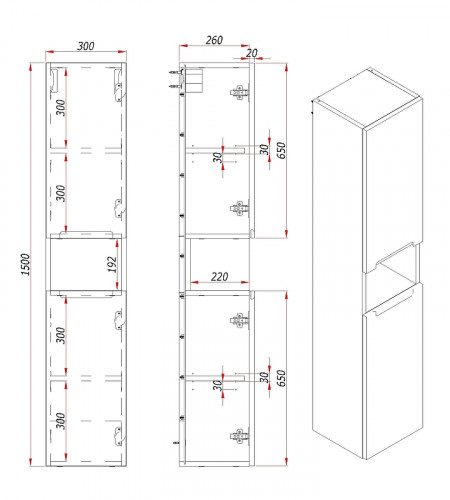 300
1500
300
300
192
300
300
260
20
30
30
650
220
30
30
650